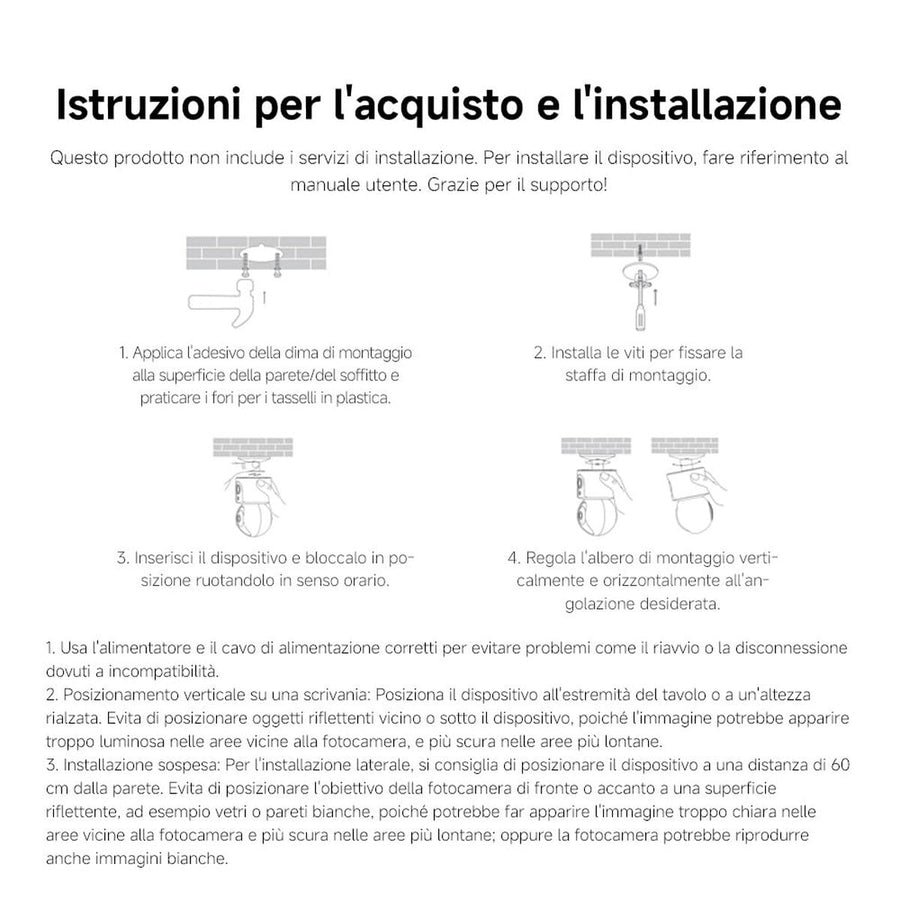 Istruzioni per l'acquisto e l'installazione

Questo prodotto non include i servizi di installazione. Per installare il dispositivo, fare riferimento al manuale utente. Grazie per il supporto!

1. Applica l'adesivo della dima di montaggio alla superficie della parete/del soffitto e praticare i fori per i tasselli in plastica.

2. Installa le viti per fissare la staffa di montaggio.

3. Inserisci il dispositivo e bloccalo in posizione ruotandolo in senso orario.

4. Regola l'albero di montaggio verticalmente e orizzontalmente all'angolazione desiderata.

1. Usa l'alimentatore e il cavo di alimentazione corretti per evitare problemi come il riavvio o la disconnessione dovuti a incompatibilità.
2. Posizionamento verticale su una scrivania: Posiziona il dispositivo all'estremità del tavolo o a un'altezza rialzata. Evita di posizionare oggetti riflettenti vicino o sotto il dispositivo, poiché l'immagine potrebbe apparire troppo luminosa nelle aree vicine alla fotocamera, e più scura nelle aree più lontane.
3. Installazione sospesa: Per l'installazione laterale, si consiglia di posizionare il dispositivo a una distanza di 60 cm dalla parete. Evita di posizionare l'obiettivo della fotocamera di fronte o accanto a una superficie riflettente, ad esempio vetri o pareti bianche, poiché potrebbe far apparire l'immagine troppo chiara nelle aree vicine alla fotocamera e più scura nelle aree più lontane; oppure la fotocamera potrebbe riprodurre anche immagini bianche.