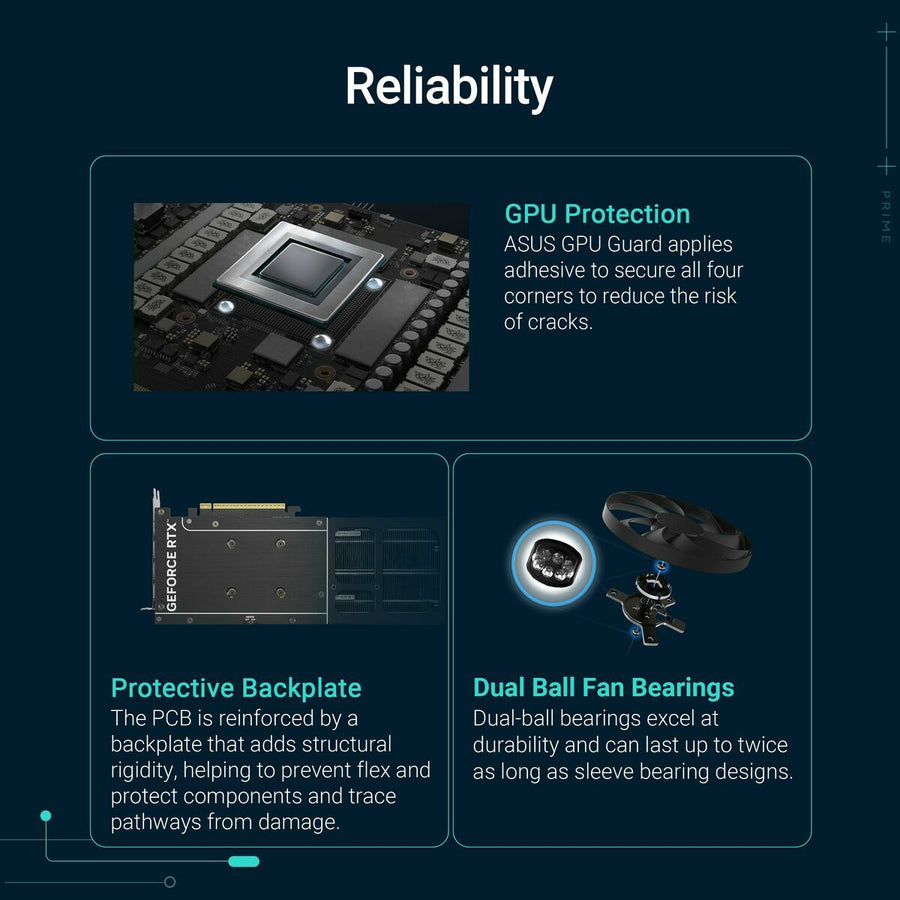 Reliability

PRIME

GPU Protection
ASUS GPU Guard applies adhesive to secure all four corners to reduce the risk of cracks.

GEFORCE RTX

Protective Backplate
The PCB is reinforced by a backplate that adds structural rigidity, helping to prevent flex and protect components and trace pathways from damage.

Dual Ball Fan Bearings
Dual-ball bearings excel at durability and can last up to twice as long as sleeve bearing designs.